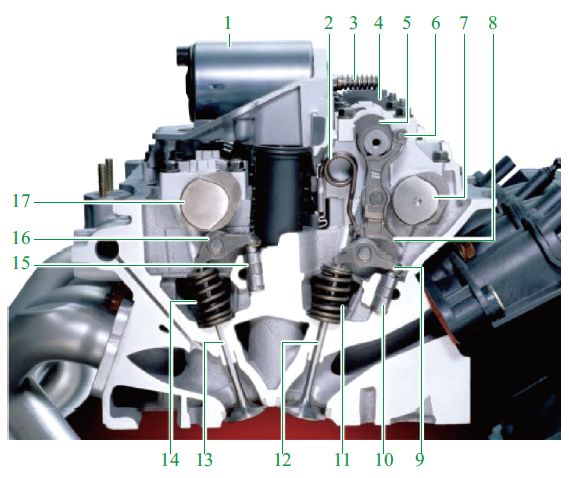 1
2
3
4
5
6
7
8
17
16
15
14
13
12
11
10
9